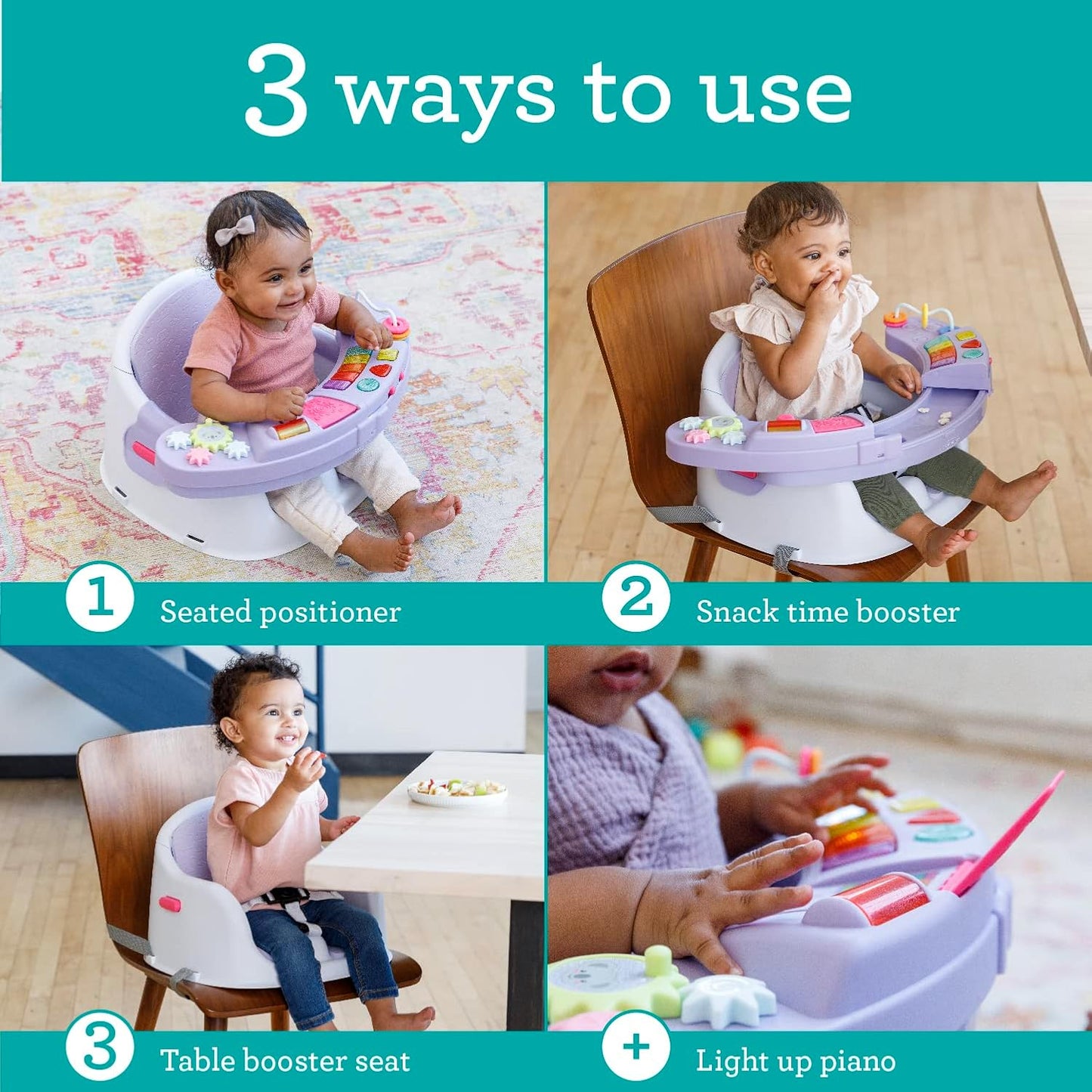 3 ways to use

1 Seated positioner

2 Snack time booster

3 Table booster seat

+ Light up piano